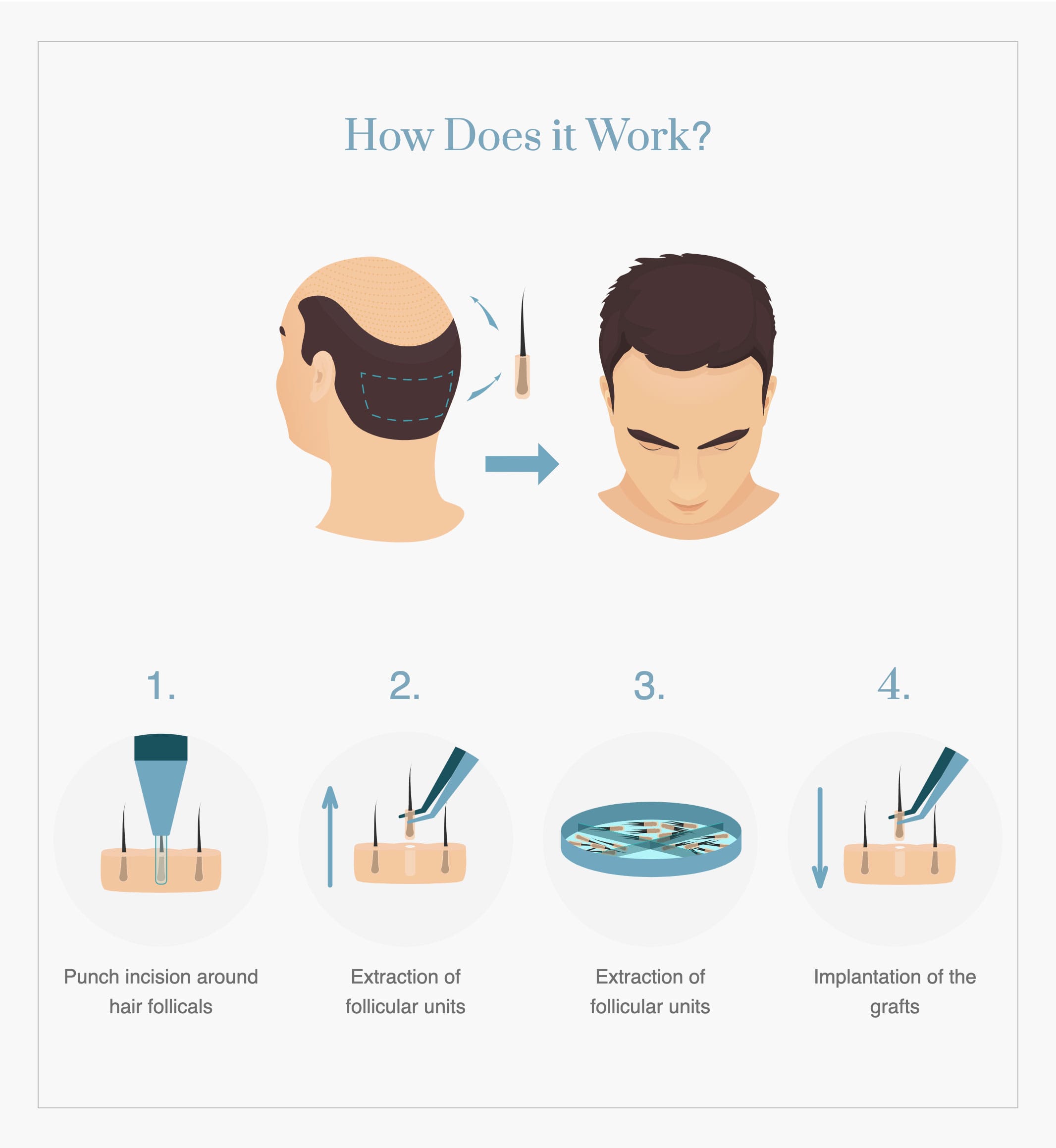 How Does it Work?

1.

Punch incision around hair follicals

2.

Extraction of follicular units

3.

Extraction of follicular units

4.

Implantation of the grafts